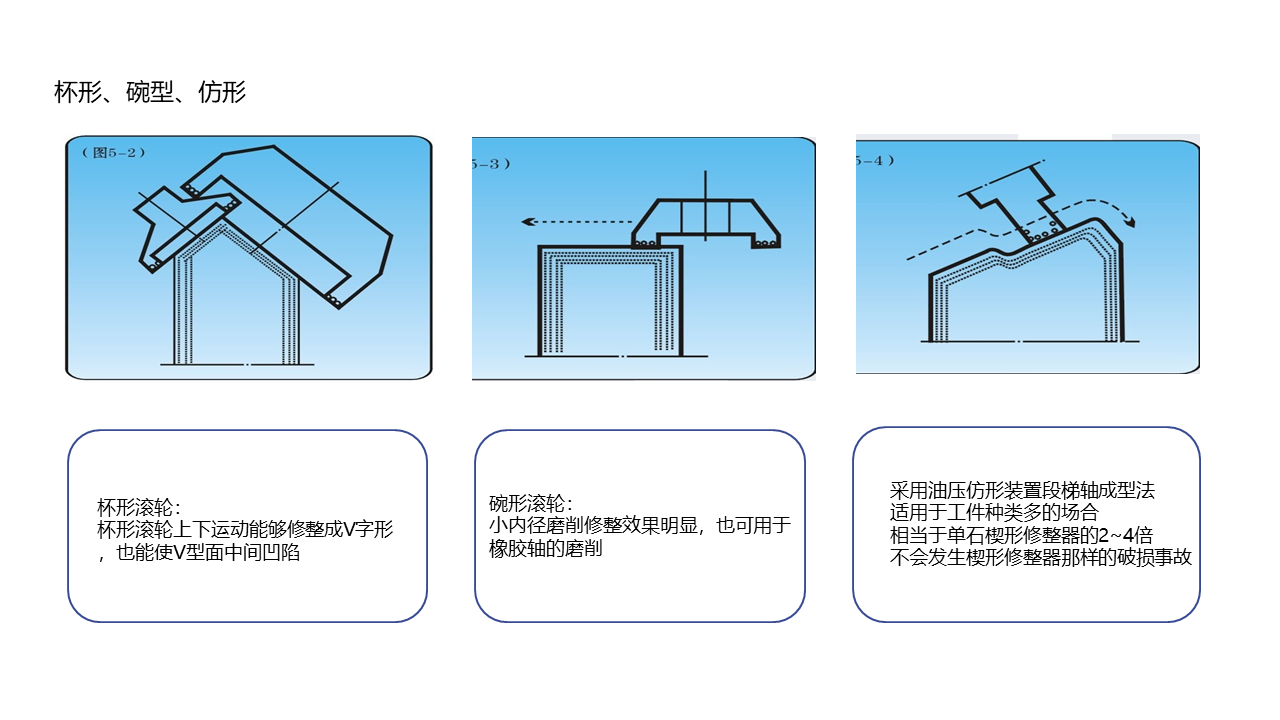 杯形、碗型、仿形

（图5-2）

5-3）

5-4）

杯形滚轮：
杯形滚轮上下运动能够修整成V字形，也能使V型面中间凹陷

碗形滚轮：
小内径磨削修整效果明显，也可用于橡胶轴的磨削

采用油压仿形装置段梯轴成型法
适用于工件种类多的场合
相当于单石楔形修整器的2~4倍
不会发生楔形修整器那样的破损事故